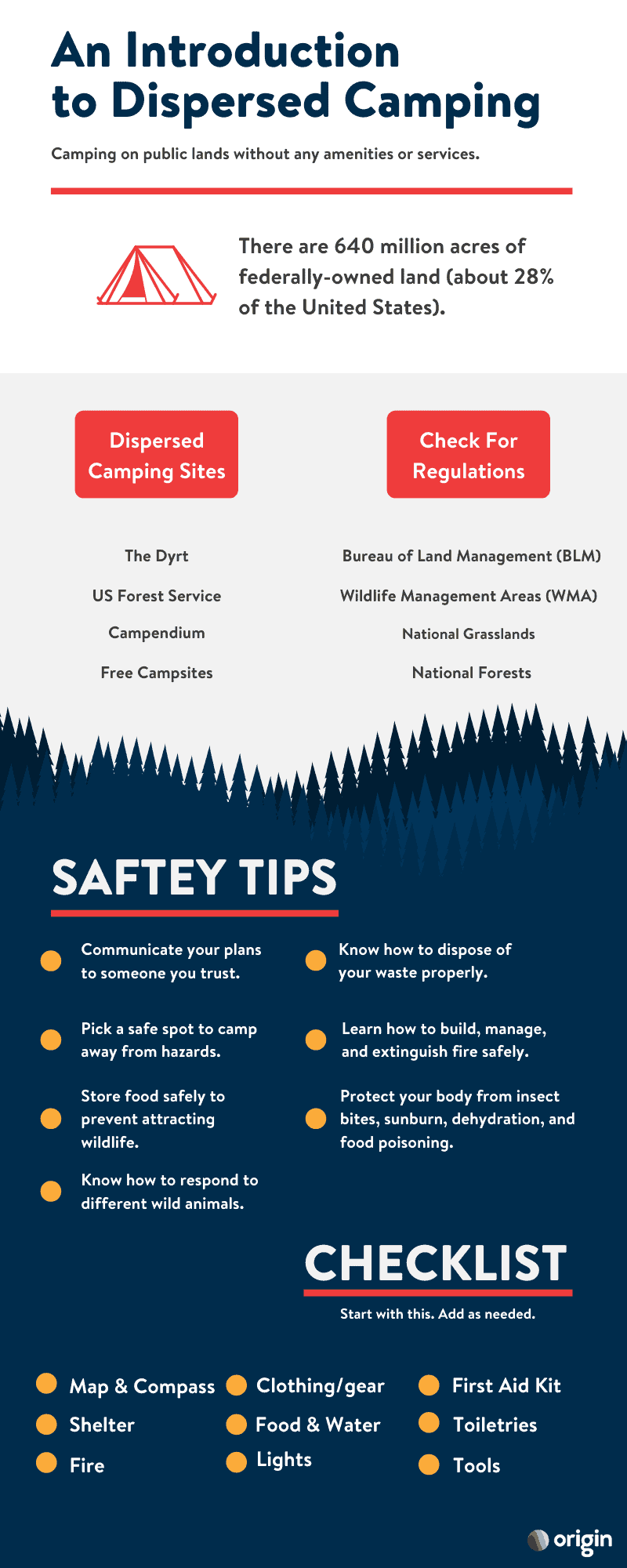 An Introduction to Dispersed Camping

Camping on public lands without any amenities or services.

There are 640 million acres of federally-owned land (about 28% of the United States).

Dispersed Camping Sites

The Dyrt

US Forest Service

Campendium

Free Campsites

Check For Regulations

Bureau of Land Management (BLM)

Wildlife Management Areas (WMA)

National Grasslands

National Forests

SAFTEY TIPS

Communicate your plans to someone you trust.

Pick a safe spot to camp away from hazards.

Store food safely to prevent attracting wildlife.

Know how to respond to different wild animals.

Know how to dispose of your waste properly.

Learn how to build, manage, and extinguish fire safely.

Protect your body from insect bites, sunburn, dehydration, and food poisoning.

CHECKLIST

Start with this. Add as needed.

Map & Compass

Shelter

Fire

Clothing/gear

Food & Water

Lights

First Aid Kit

Toiletries

Tools

origin